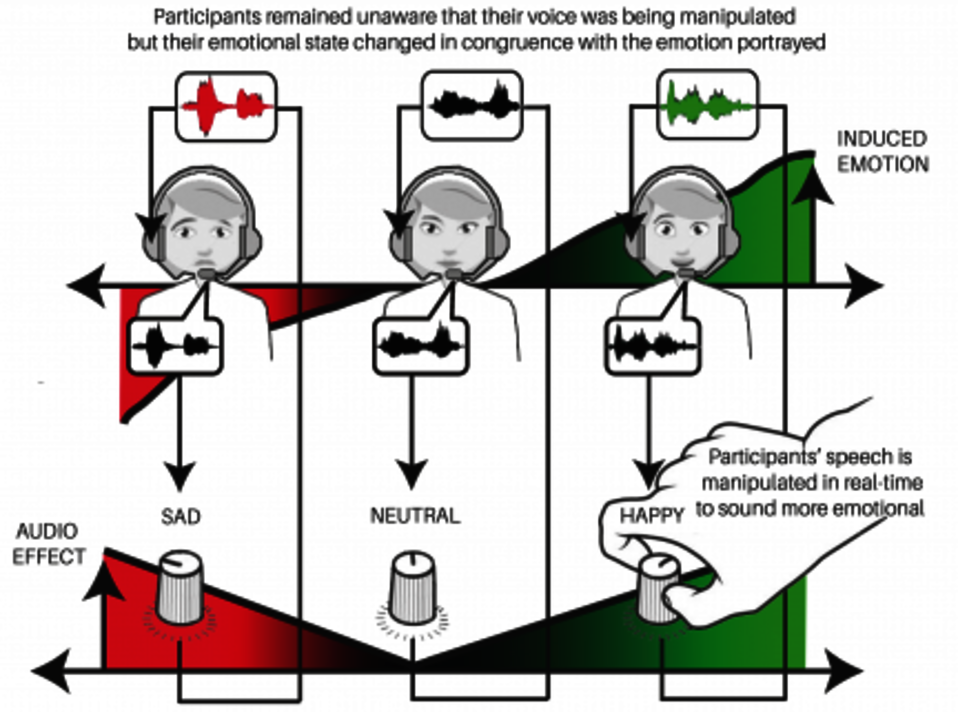 Participants remained unaware that their voice was being manipulated but their emotional state changed in congruence with the emotion portrayed

INDUCED EMOTION

Participants' speech is manipulated in real-time to sound more emotional

SAD

NEUTRAL

HAPPY

AUDIO EFFECT